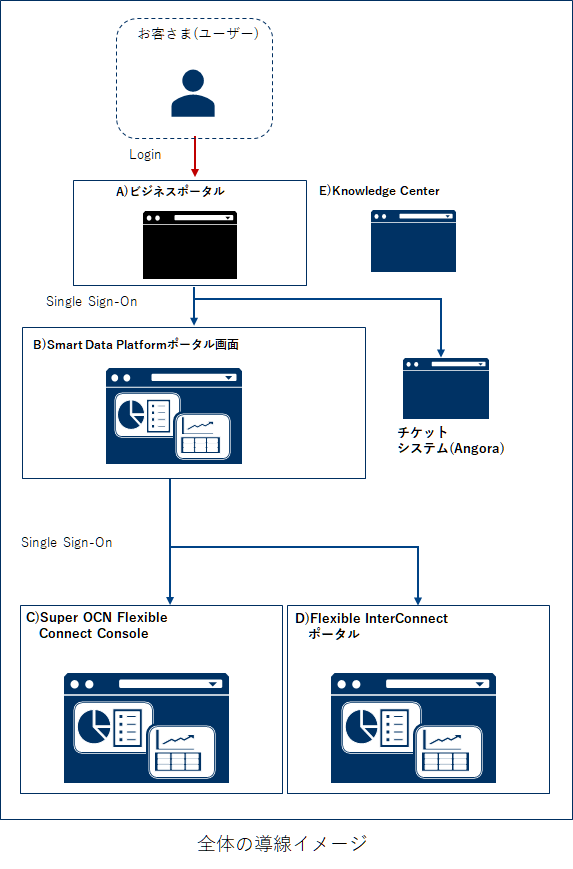 お客さま(ユーザー)

Login

A)ビジネスポータル

E)Knowledge Center

Single Sign-On

B)Smart Data Platformポータル画面

チケット
システム(Angora)

Single Sign-On

C)Super OCN Flexible Connect Console

D)Flexible InterConnect ポータル

全体の導線イメージ